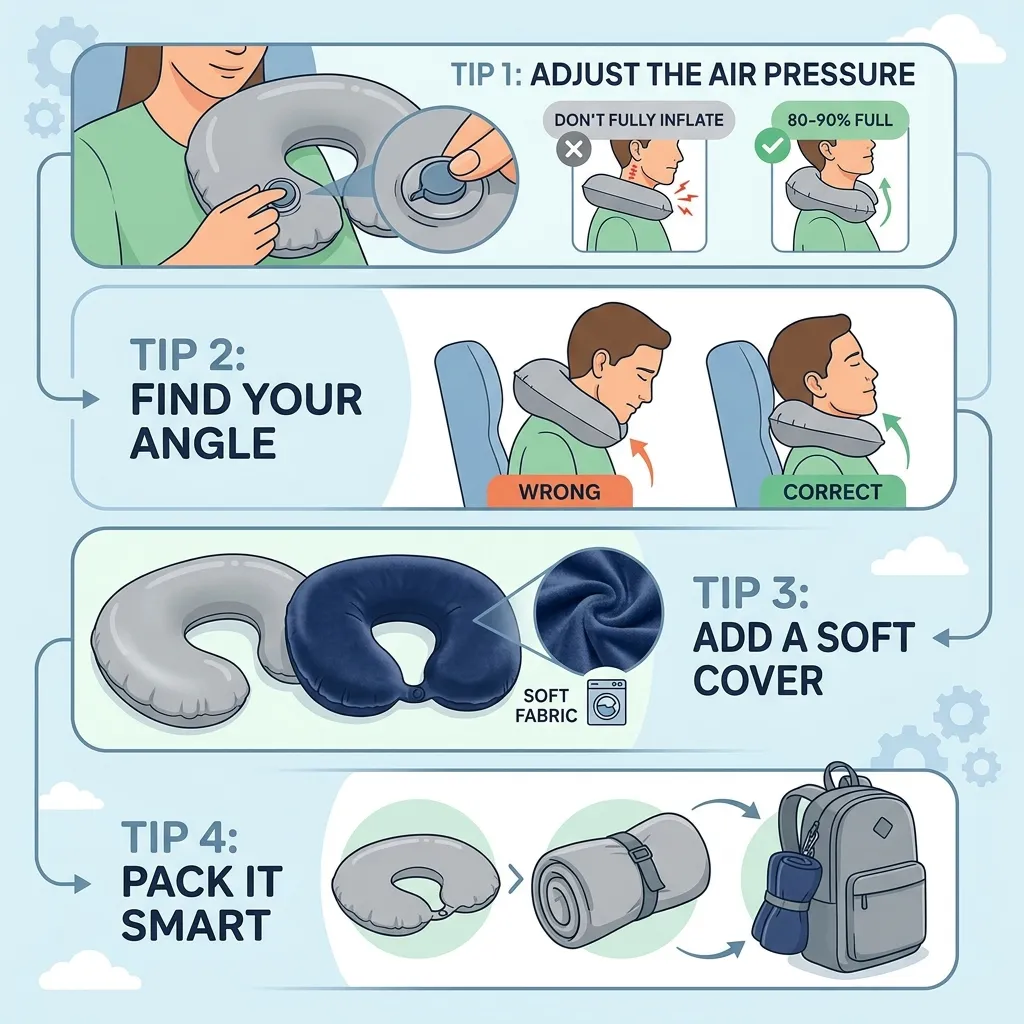 TIP 1: ADJUST THE AIR PRESSURE

DON'T FULLY INFLATE

80-90% FULL

TIP 2:
FIND YOUR ANGLE

WRONG

CORRECT

TIP 3:
ADD A SOFT COVER

SOFT FABRIC

TIP 4:
PACK IT SMART